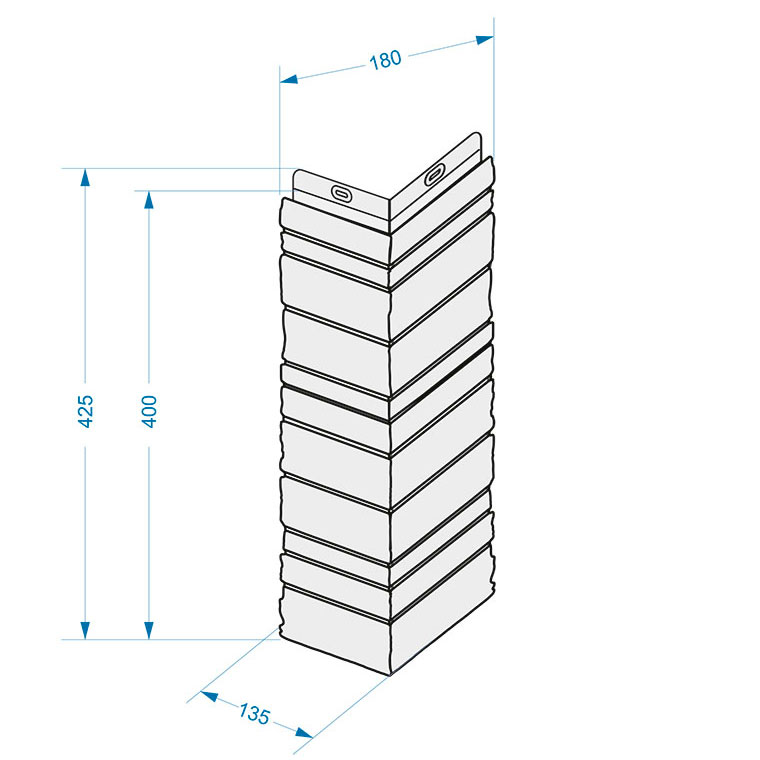 180

425

400

135